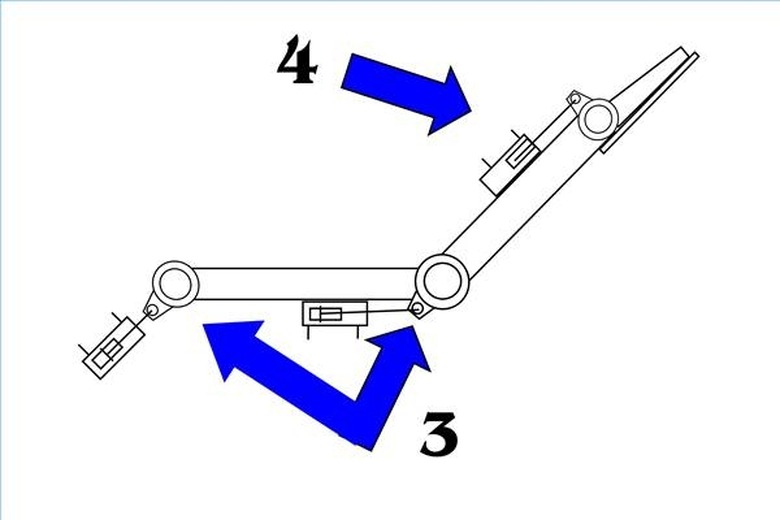 4

3